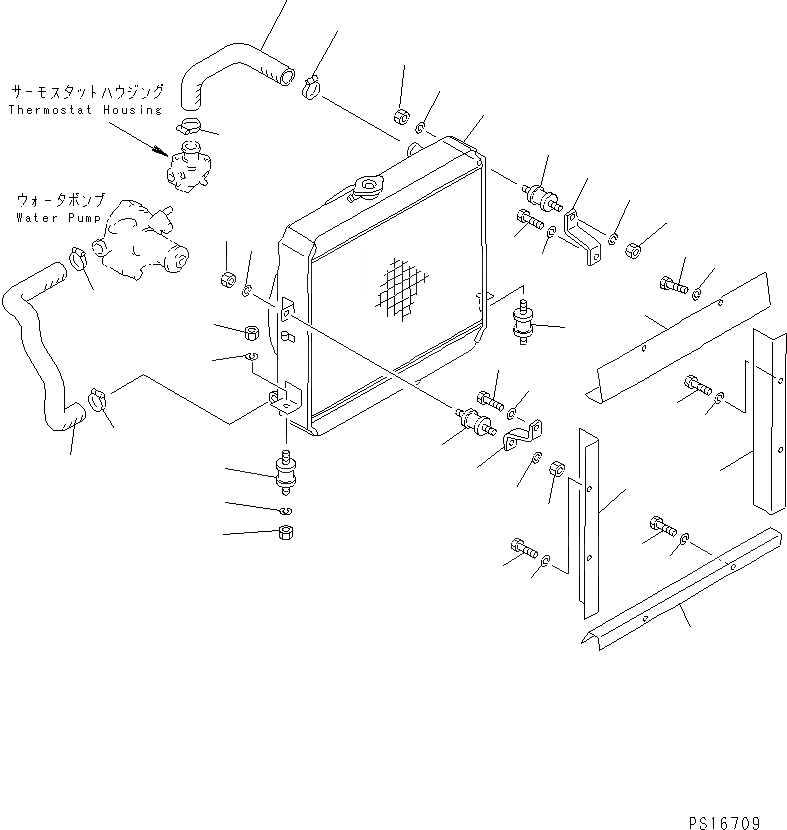 サーモスタットハウジング
Thermostat Housing

ウォータポンプ
Water Pump

PS16709