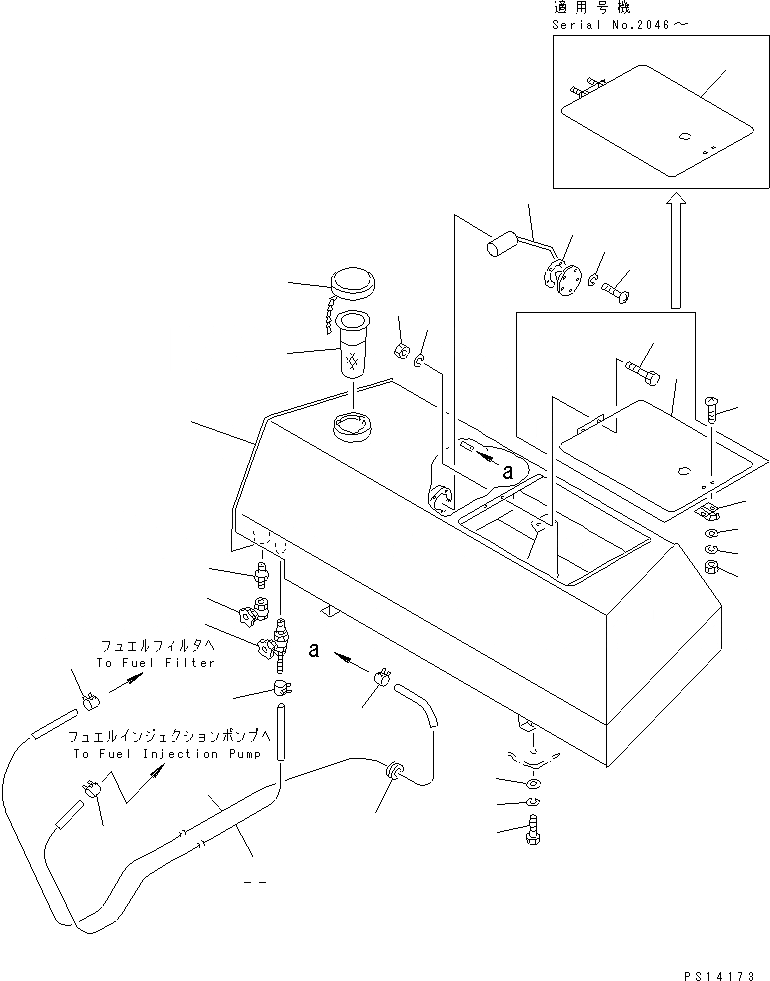 適用号機
Serial No.2046～

a

フュエルフィルタへ
To Fuel Filter

a

フュエルインジェクションポンプへ
To Fuel Injection Pump

PS14173