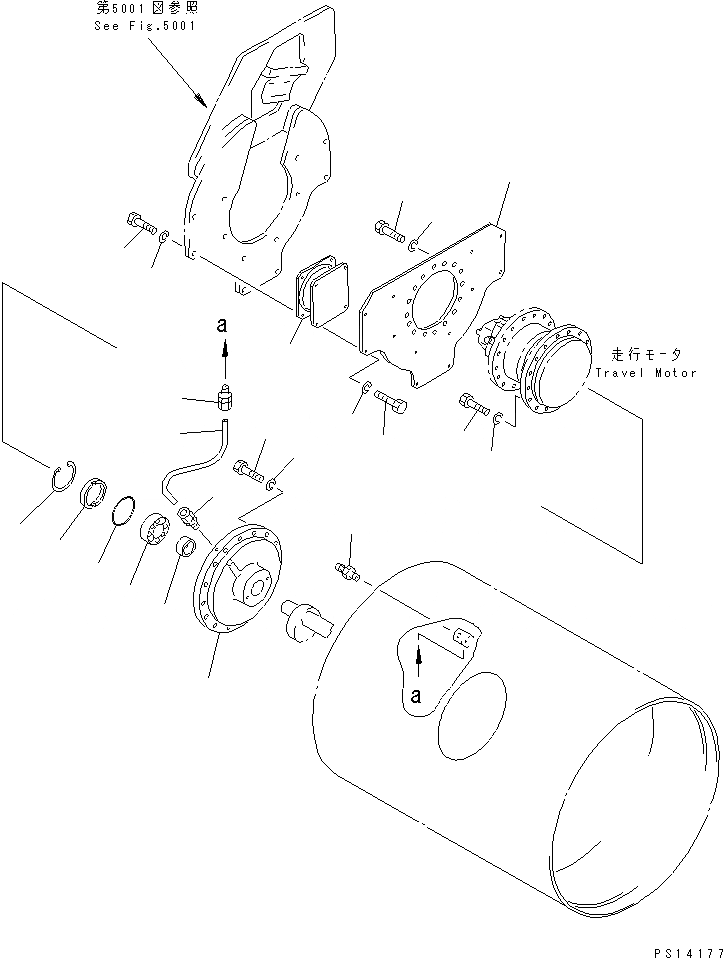 第5001図参照
See Fig.5001

a

走行モータ
Travel Motor

a

PS14177