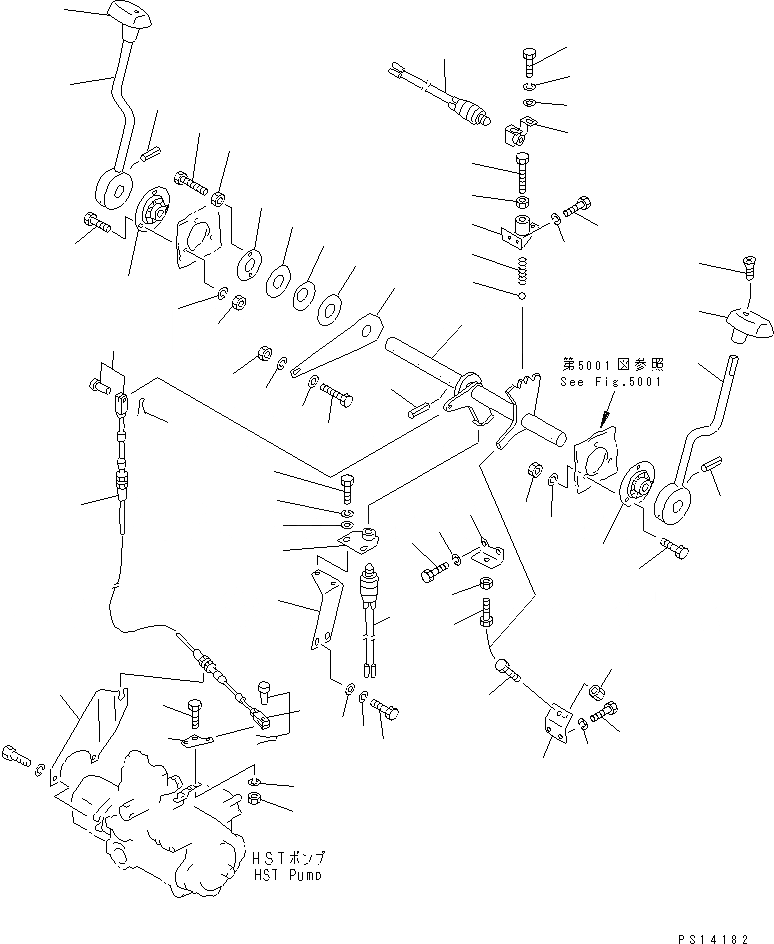 第5001図参照
See Fig.5001

HSTポンプ
HST Pump

PS14182