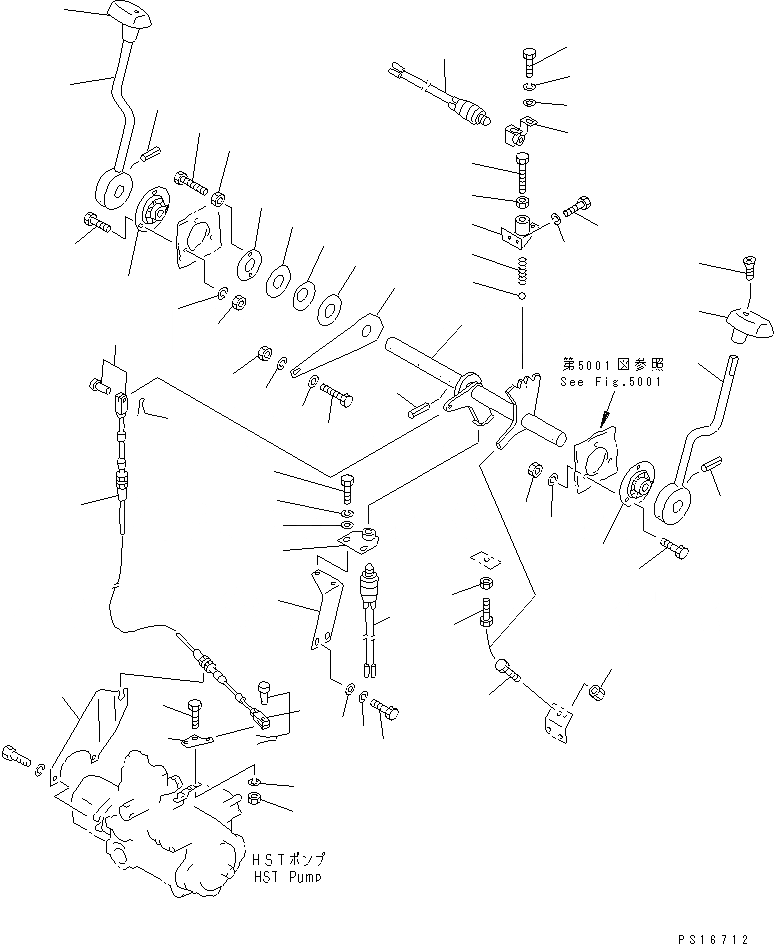 第5001図参照
See Fig.5001

HSTポンプ
HST Pump

PS16712