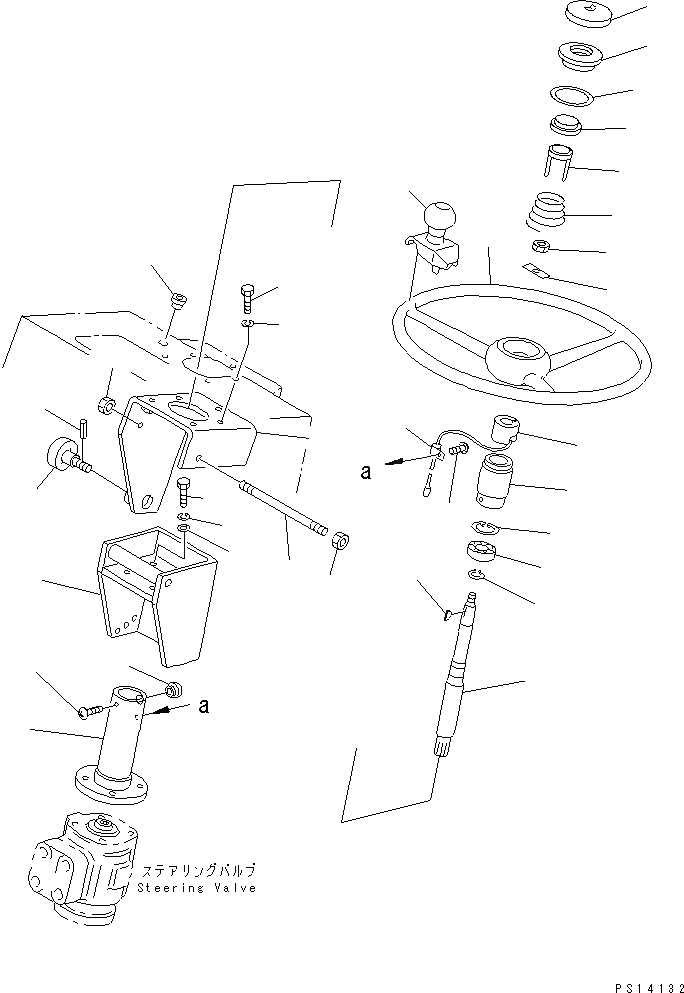 a

a

ステアリングバルブ
Steering Valve

PS14132