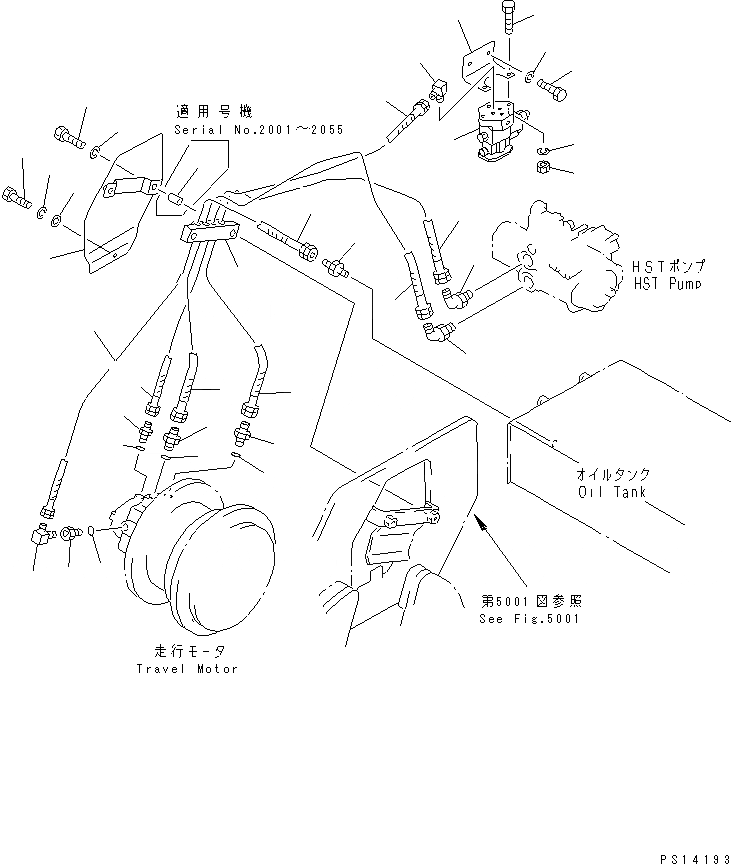 適用号機
Serial No.2001～2055

HSTポンプ
HST Pump

オイルタンク
Oil Tank

第5001図参照
See Fig.5001

走行モータ
Travel Motor

PS14193