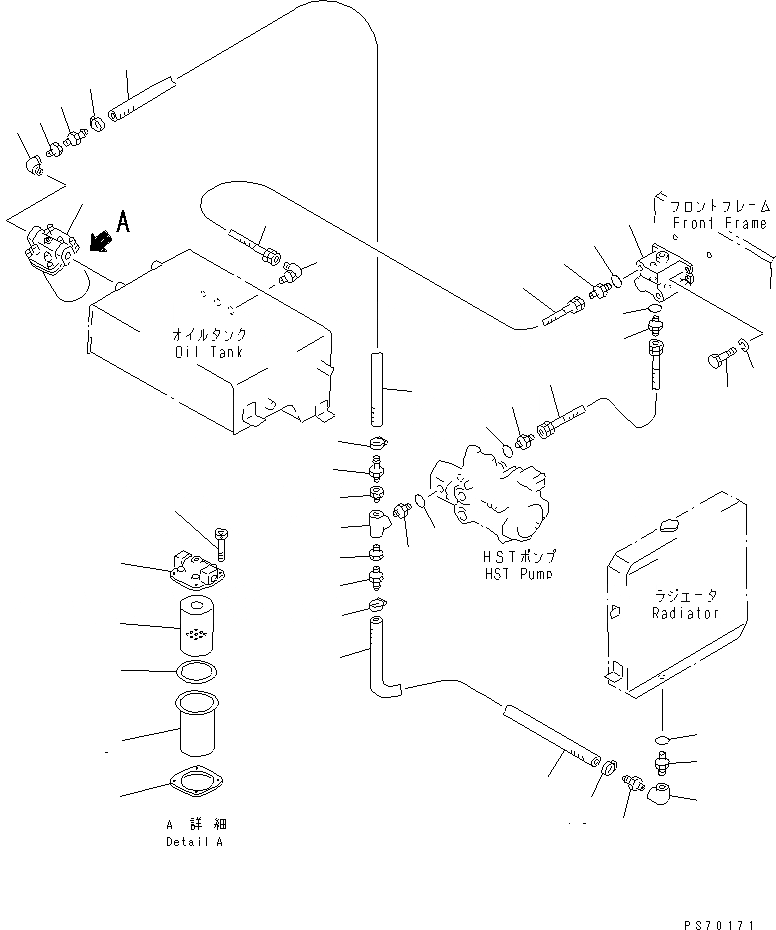 A

フロントフレーム
Front Frame

オイルタンク
Oil Tank

HSTポンプ
HST Pump

ラジエータ
Radiator

A 詳細
Detail A

PS70171