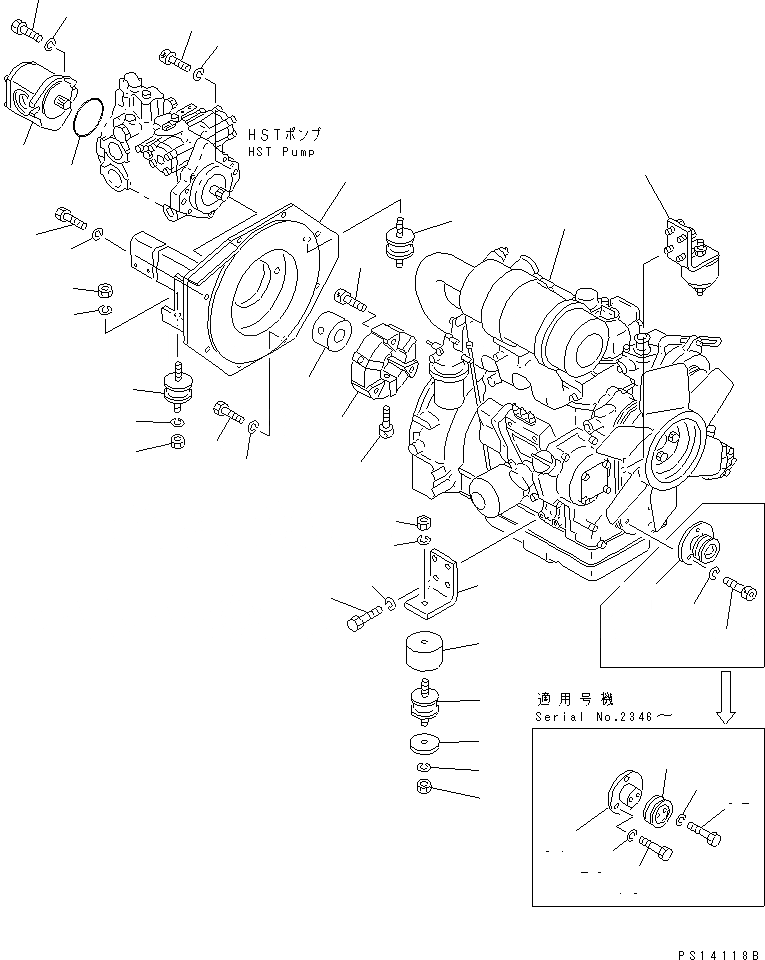 HSTポンプ
HST Pump

適用号機
Serial No.2346～

PS14118B