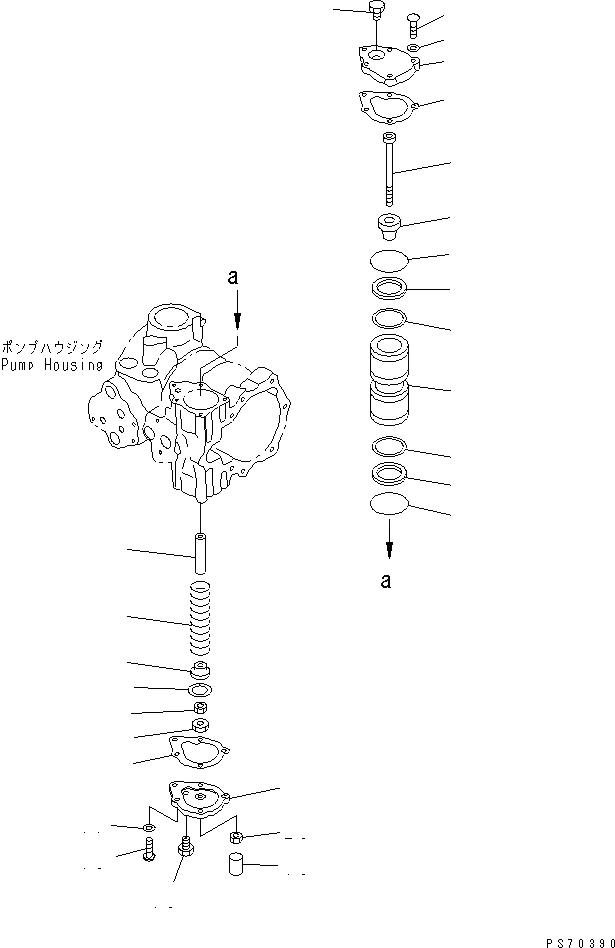 a

ポンプハウジング
Pump Housing

a

PS70390