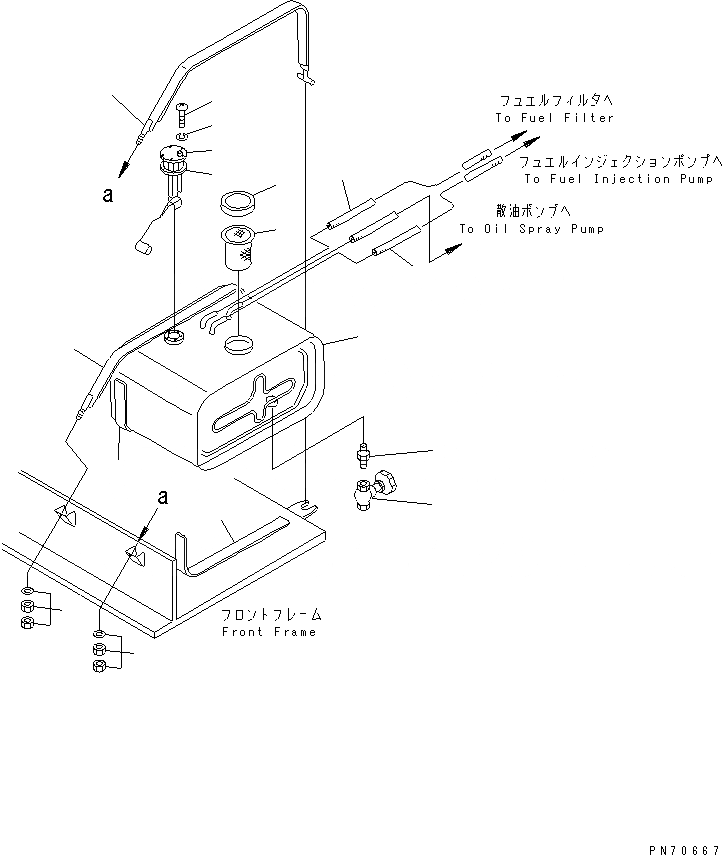 フュエルフィルタへ
To Fuel Filter

フュエルインジェクションポンプへ
To Fuel Injection Pump

散油ポンプへ
To Oil Spray Pump

a

a

フロントフレーム
Front Frame

PN70667