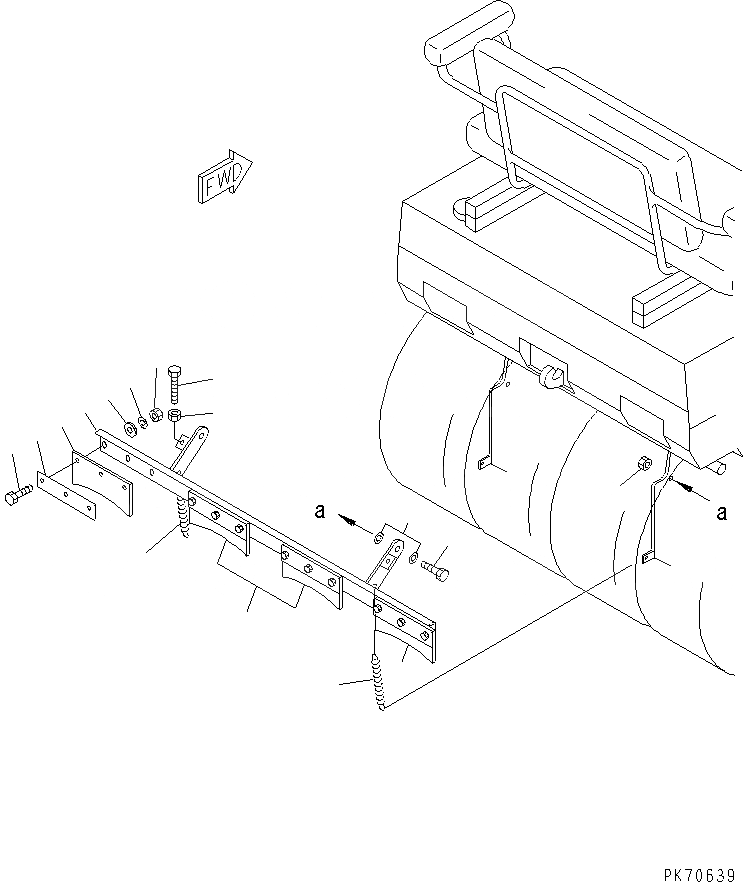 FWD

a

a

PK70639