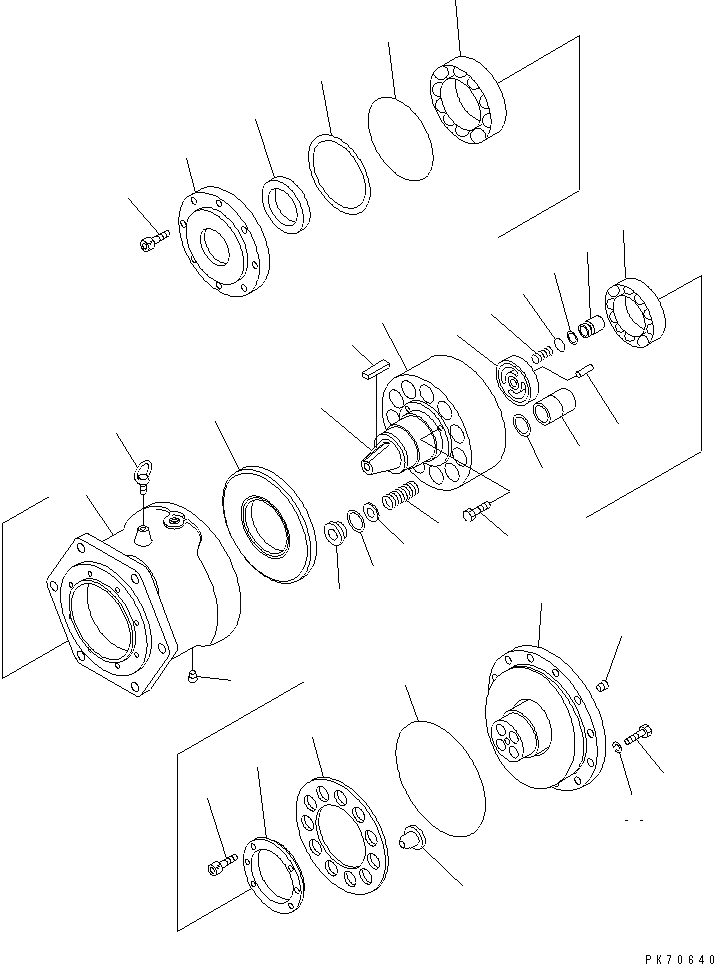 PK70640