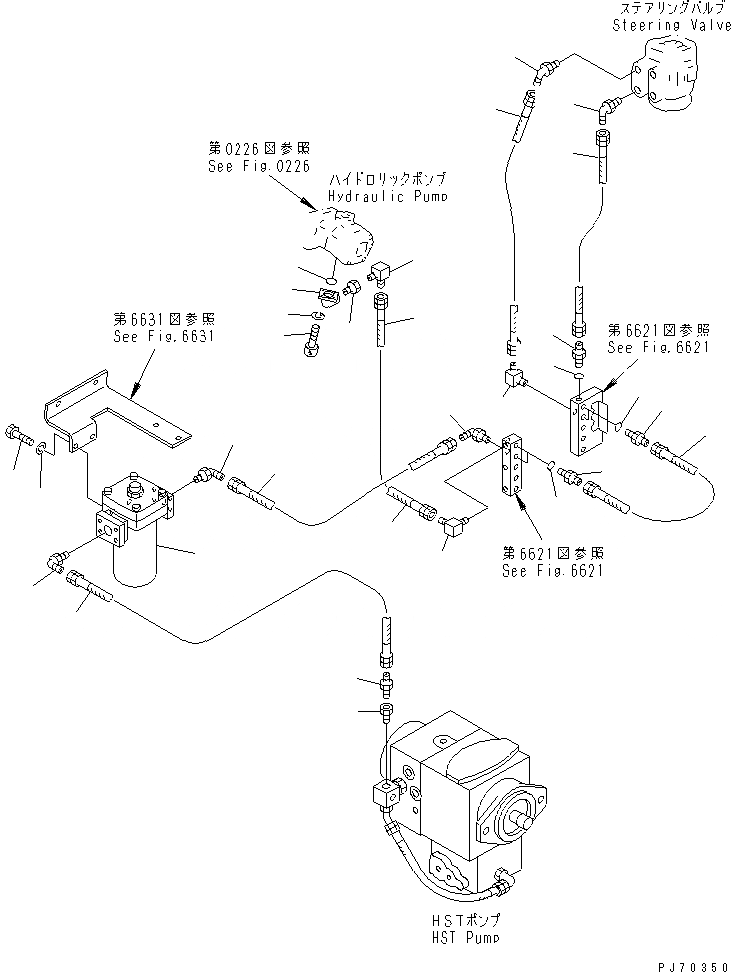 ステアリングバルブ
Steering Valve

第0226図参照
See Fig.0226

ハイドロリックポンプ
Hydraulic Pump

第6631図参照
See Fig.6631

第6621図参照
See Fig.6621

第6621図参照
See Fig.6621

HSTポンプ
HST Pump

PJ70350