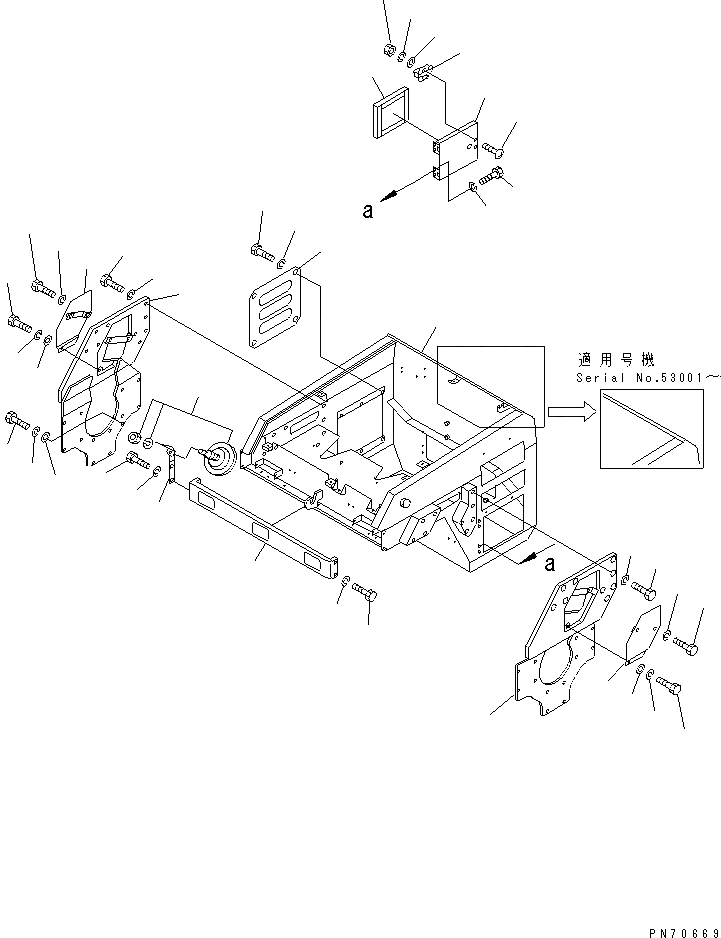 a

適用号機
Serial No.53001~

a

PN70669