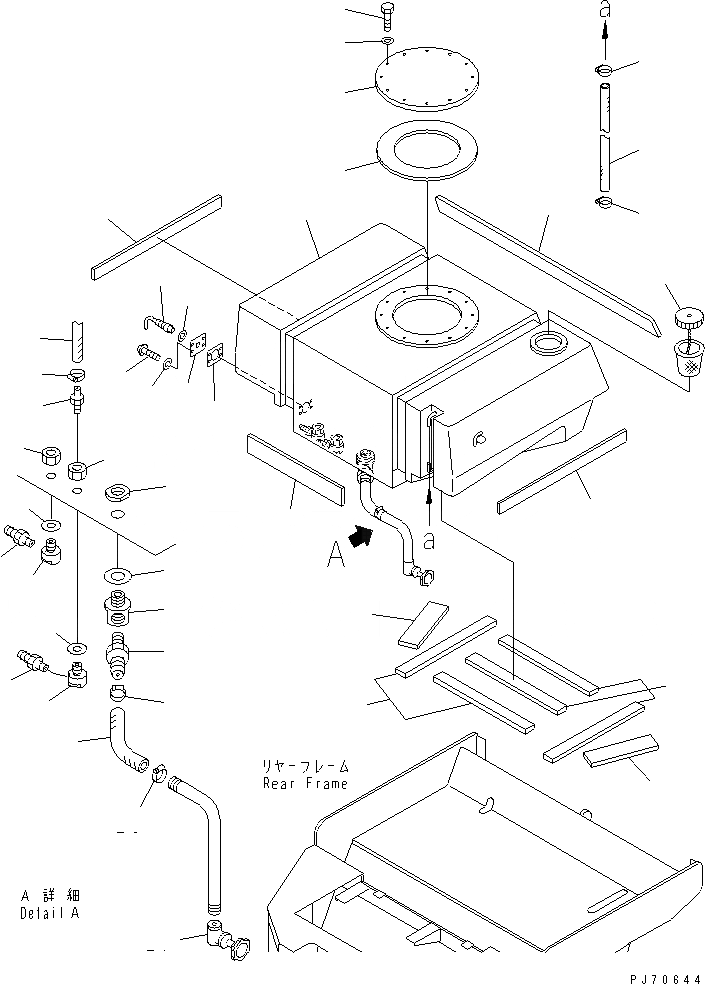 a

A

a

リヤーフレーム
Rear Frame

A 詳細
Detail A

PJ70644