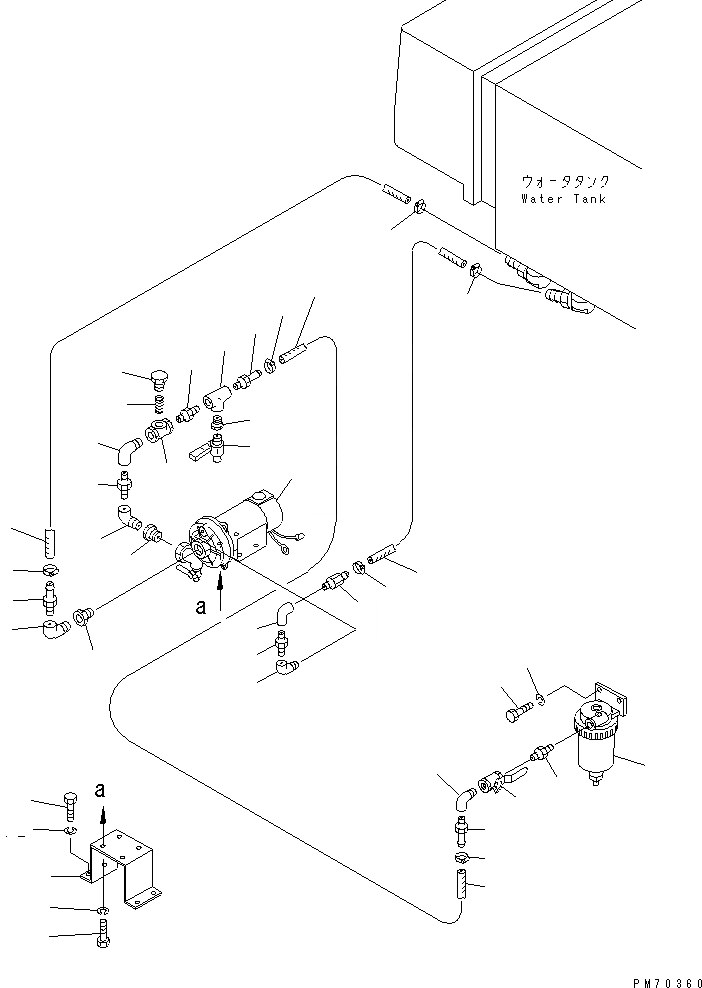 ウォータタンク
Water Tank

a

a

PM70360