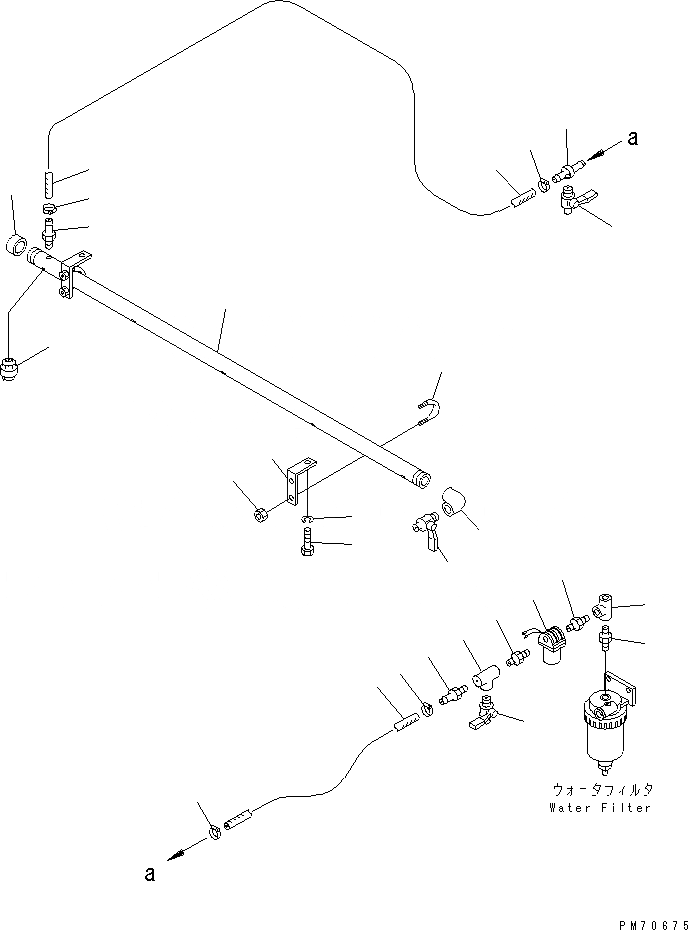 a

ウォータフィルタ
Water Filter

a

PM70675