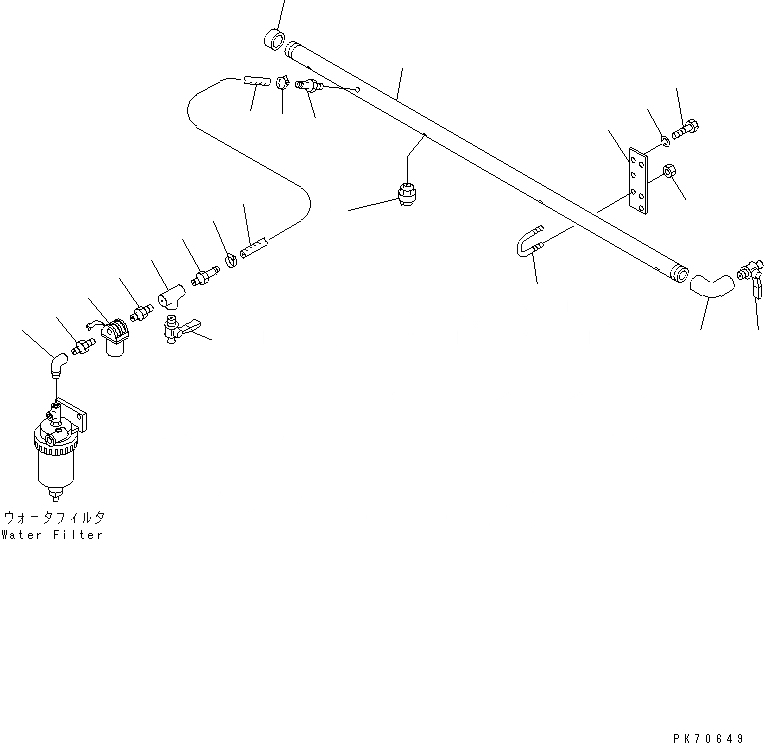 ウォータフィルタ
Water Filter

PK70649