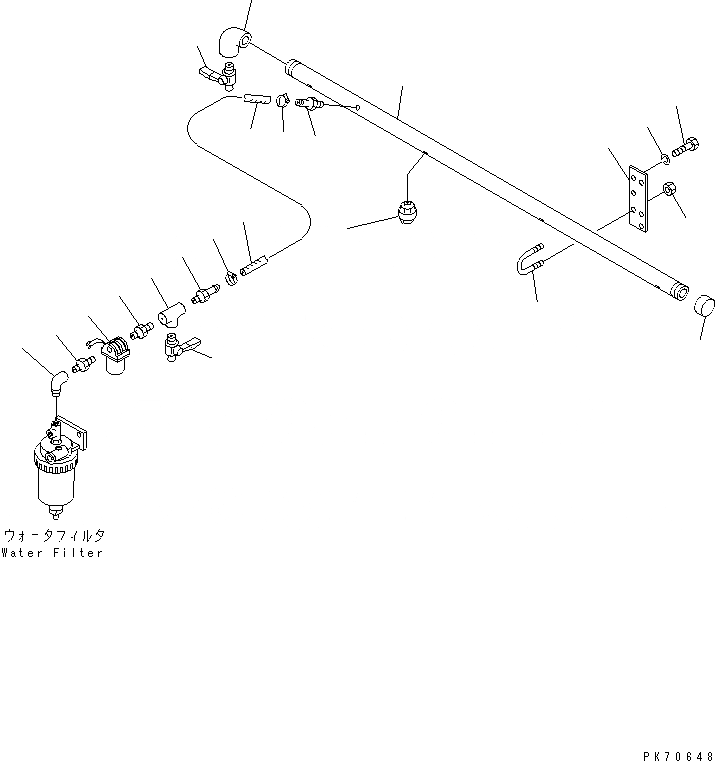 ウォータフィルタ
Water Filter

PK70648