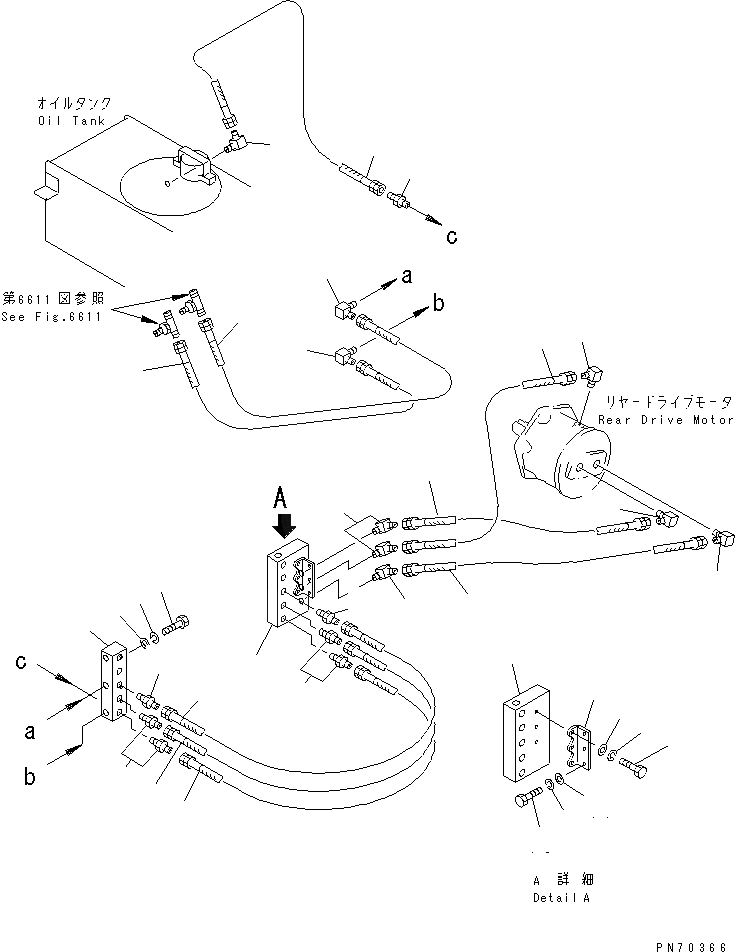 オイルタンク
Oil Tank

c

第6611図参照
See Fig.6611

a

b

リヤードライブモータ
Rear Drive Motor

A

c

a

b

A 詳細
Detail A

PN70366