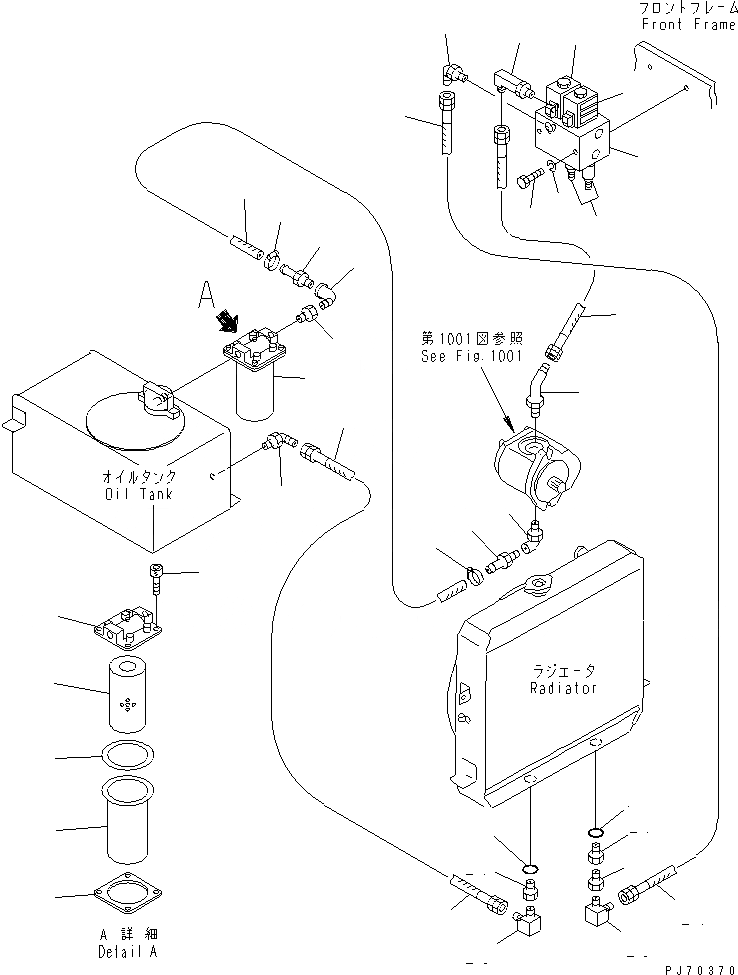 フロントフレーム
Front Frame

A

第1001図参照
See Fig.1001

オイルタンク
Oil Tank

ラジエータ
Radiator

A 詳細
Detail A

PJ70370