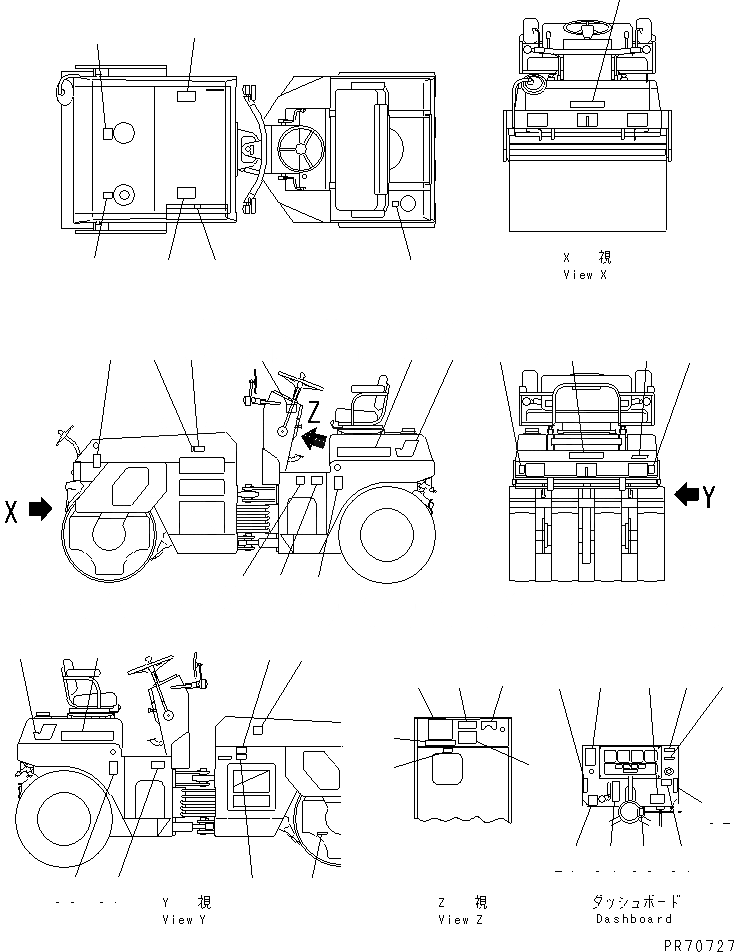 X 視
View X

Z

X

Y

Y 視
View Y

Z 視
View Z

ダッシュボード
Dashboard

PR70727