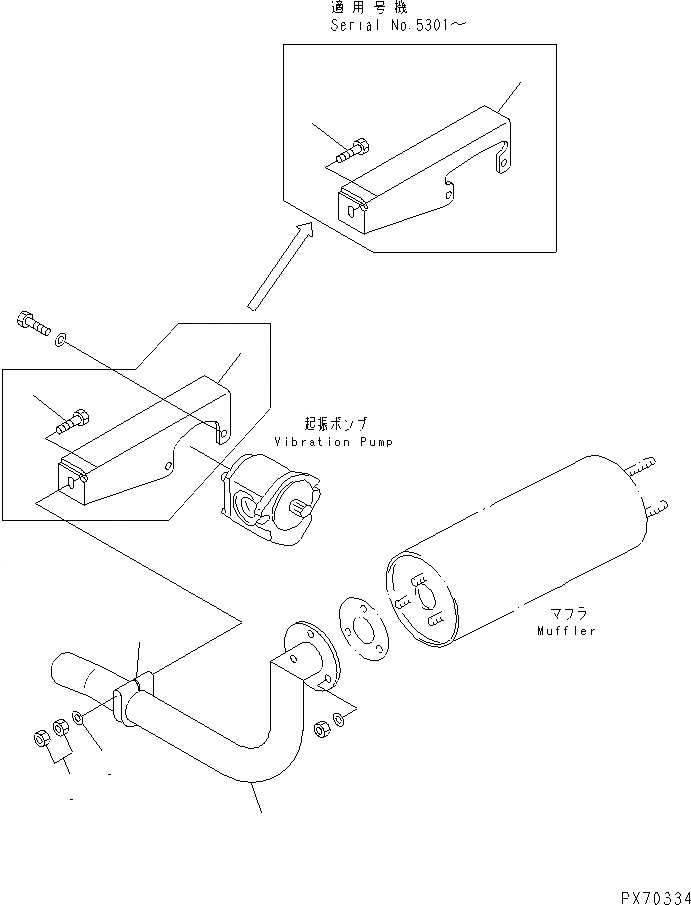 適用号機
Serial No.5301～

起振ポンプ
Vibration Pump

マフラ
Muffler

PX70334