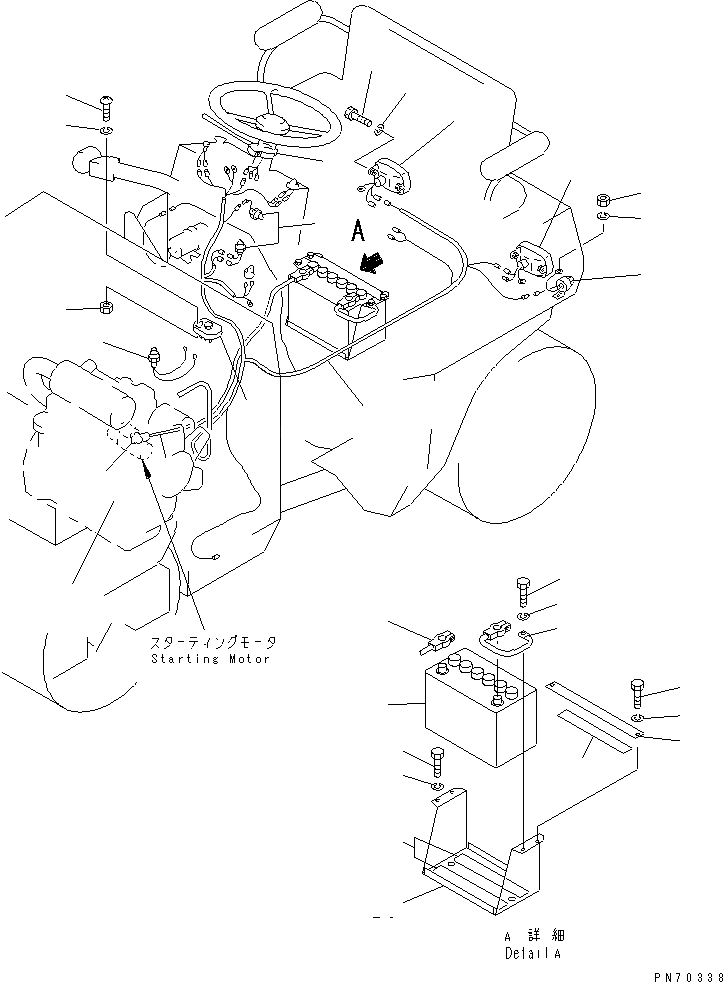 A

スターティングモータ
Starting Motor

A 詳細
Detail A

PN70338