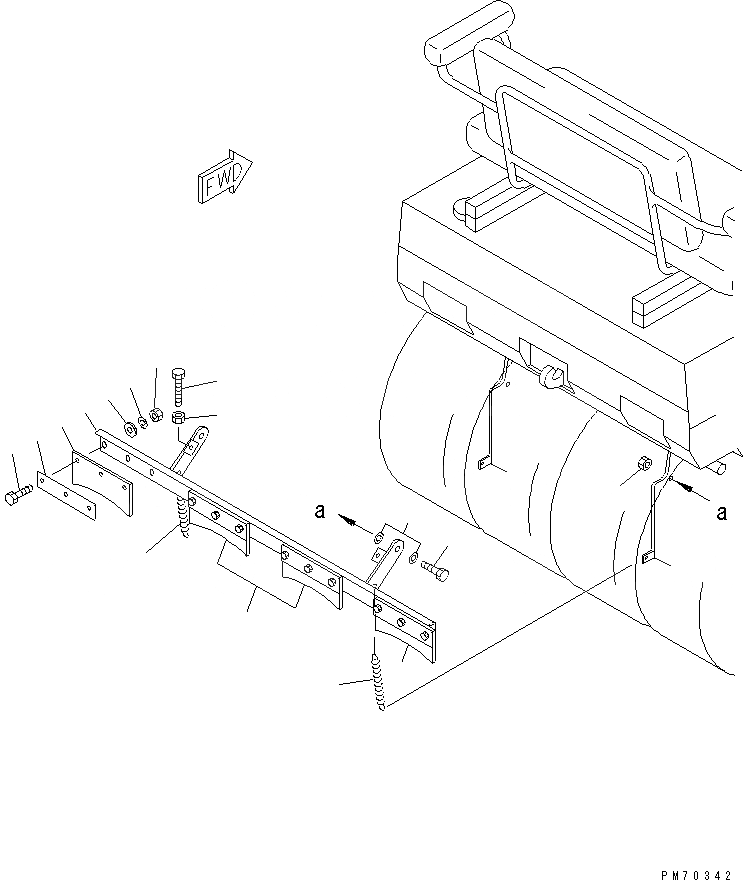 FWD

a

a

PM70342