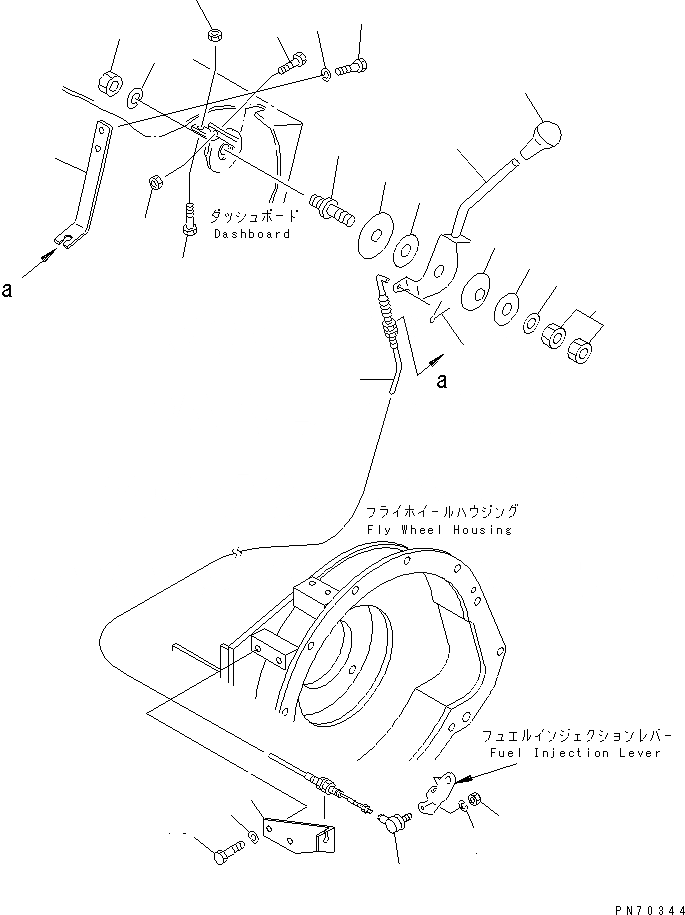 ダッシュボード
Dashboard

a

a

フライホイールハウジング
Fly Wheel Housing

フュエルインジェクションレバー
Fuel Injection Lever

PN70344