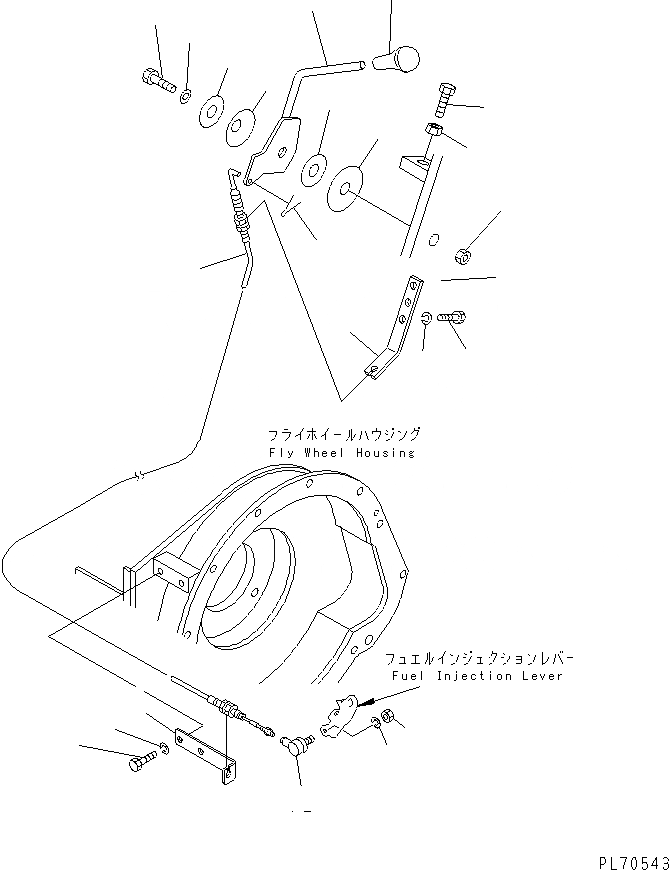 フライホイールハウジング
Fly Wheel Housing

フュエルインジェクションレバー
Fuel Injection Lever

PL70543