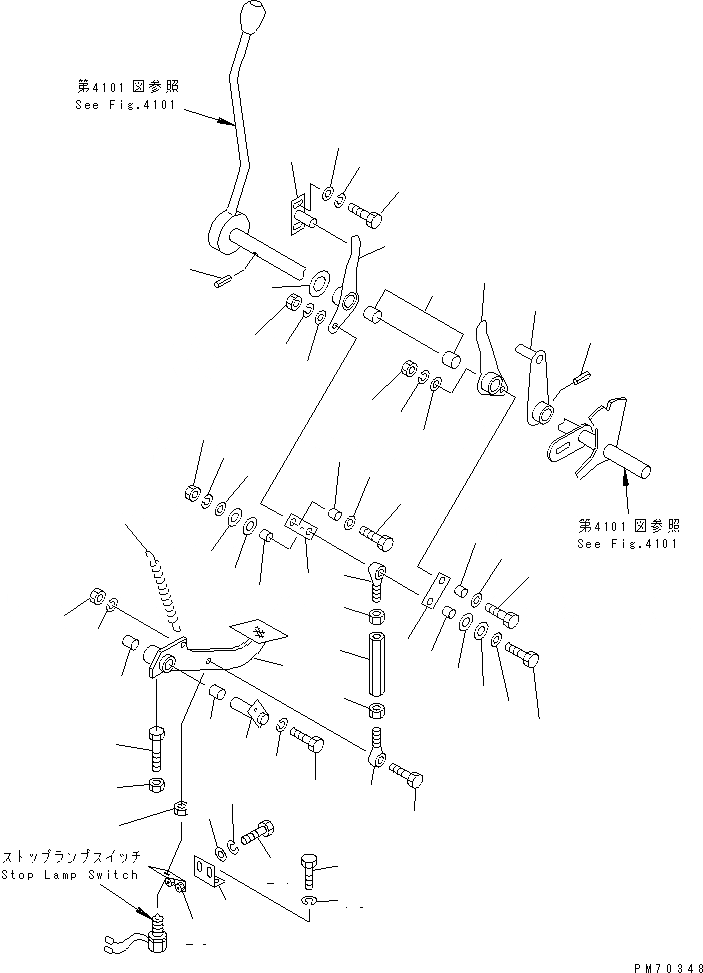 第4101図参照
See Fig.4101

第4101図参照
See Fig.4101

ストップランプスイッチ
Stop Lamp Switch

PM70348