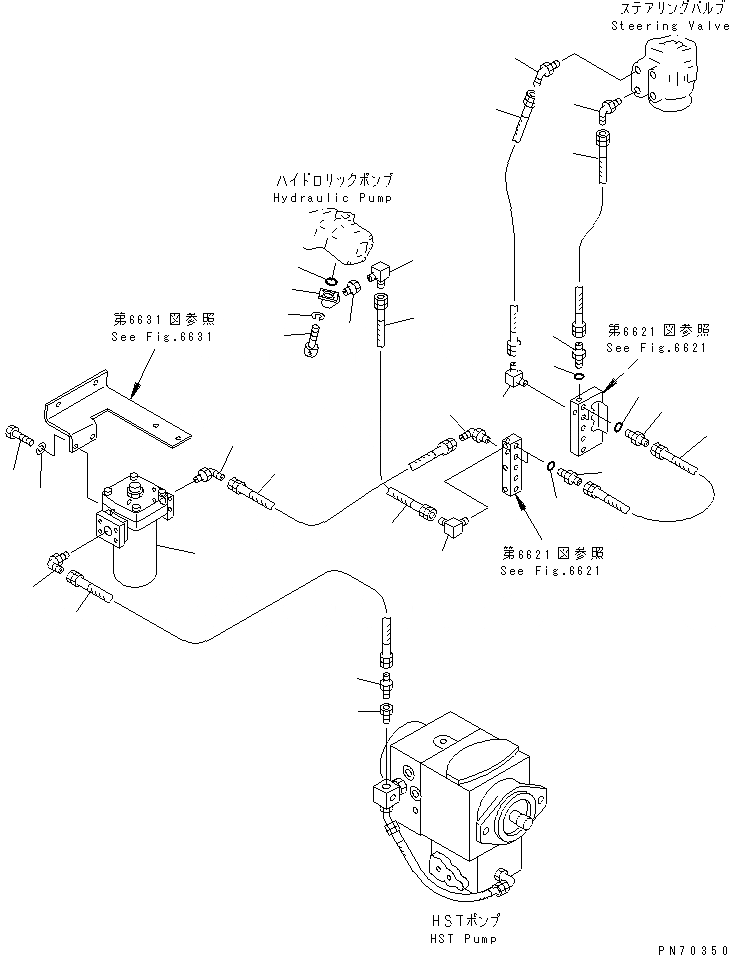 ステアリングバルブ
Steering Valve

ハイドロリックポンプ
Hydraulic Pump

第6631図参照
See Fig.6631

第6621図参照
See Fig.6621

第6621図参照
See Fig.6621

HSTポンプ
HST Pump

PN70350