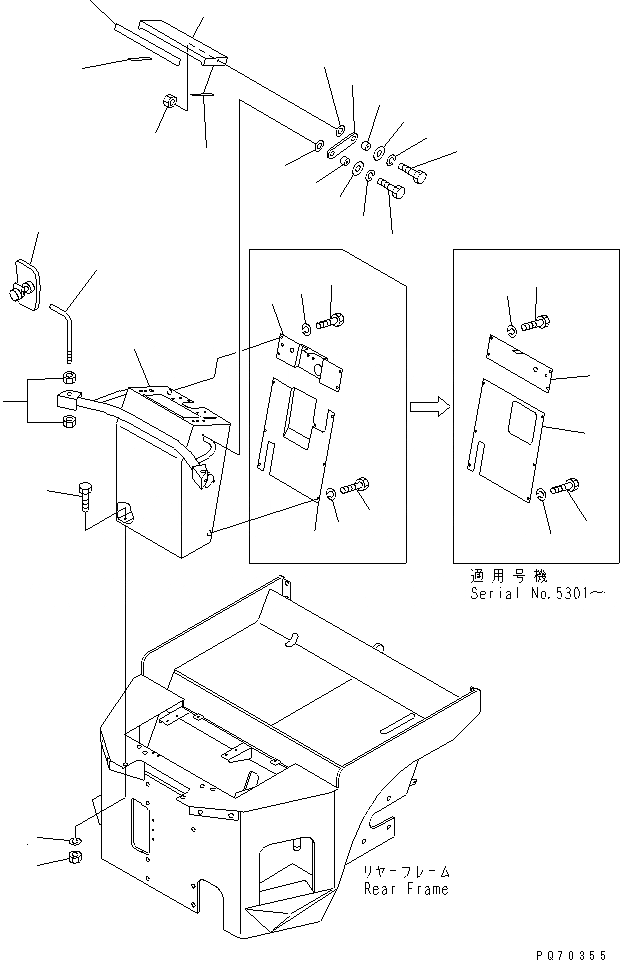 適用号機
Serial No.5301～

リヤーフレーム
Rear Frame

PQ70355