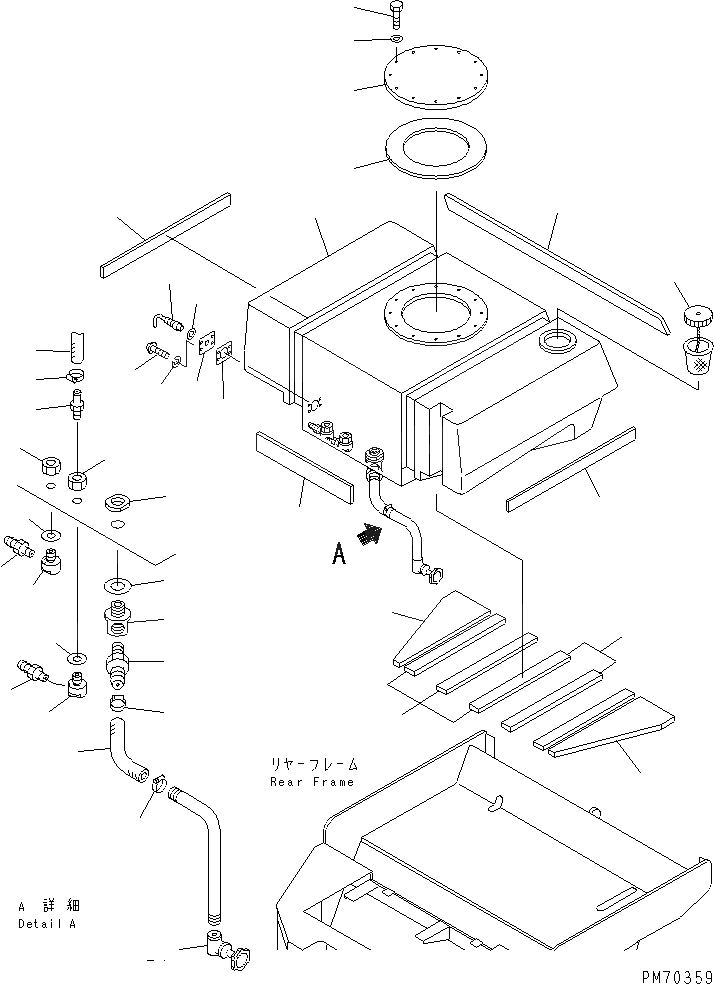 A

リヤーフレーム
Rear Frame

A 詳細
Detail A

PM70359