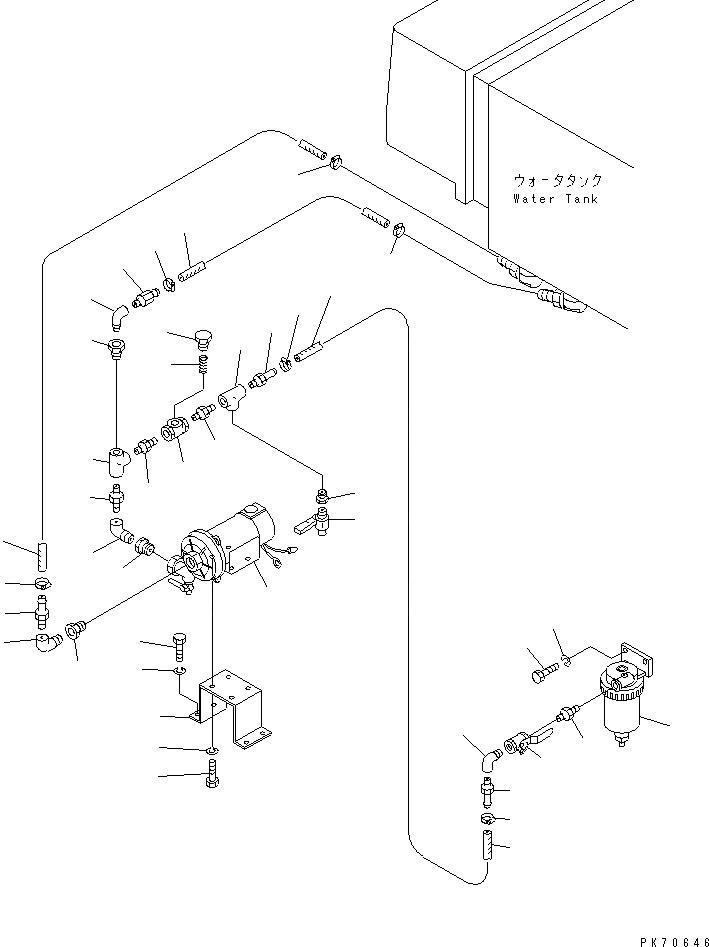 ウォータタンク
Water Tank

PK70646