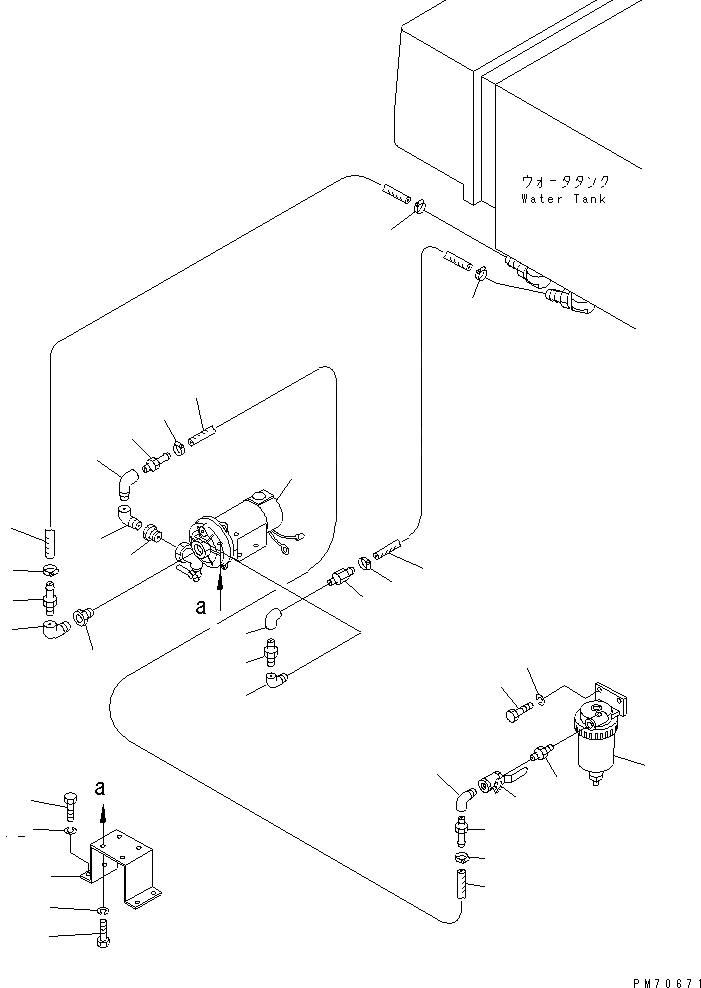 ウォータタンク
Water Tank

a

a

PM70671