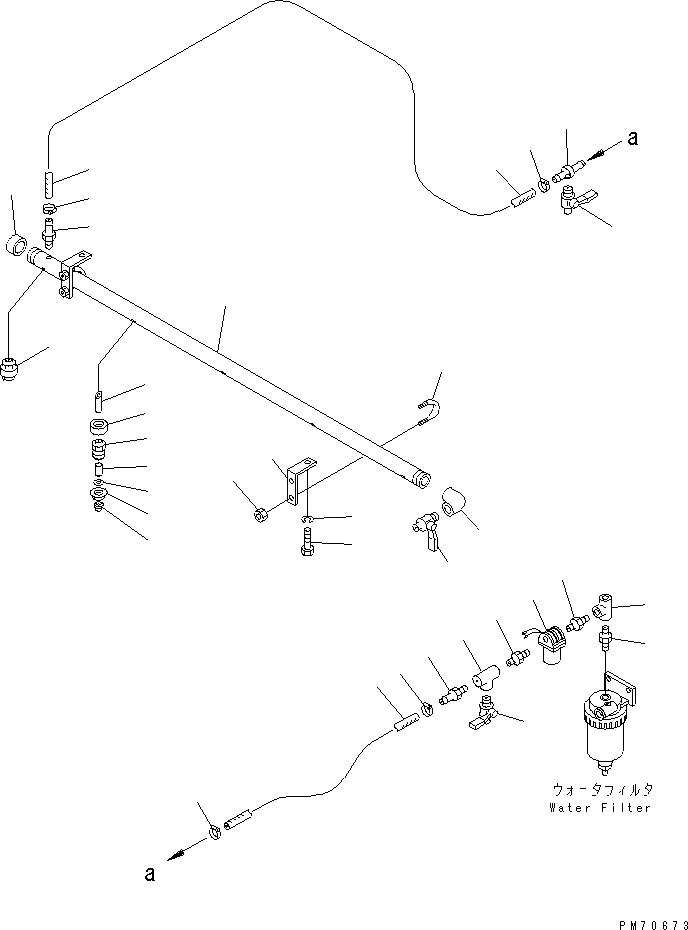 a

ウォータフィルタ
Water Filter

a

PM70673