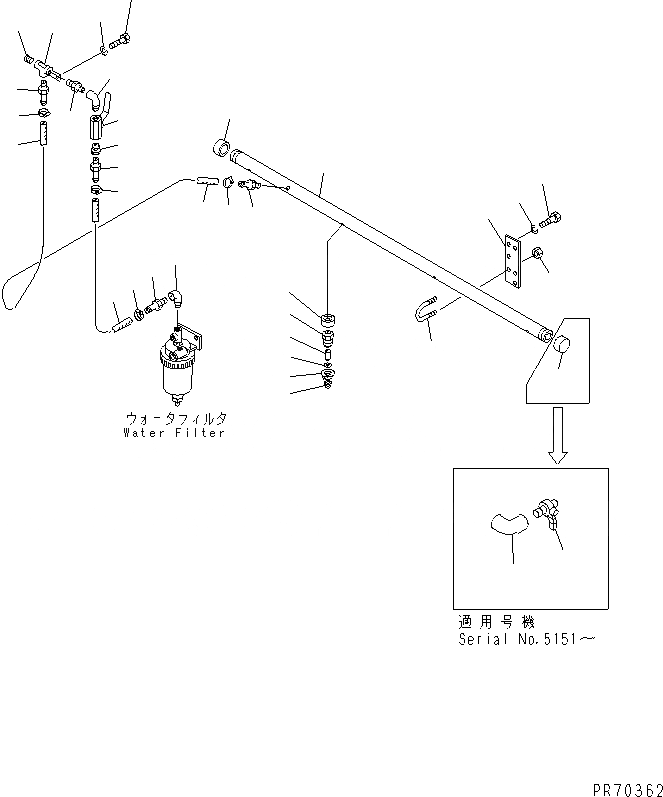 ウォータフィルタ
Water Filter

適用号機
Serial No.5151～

PR70362