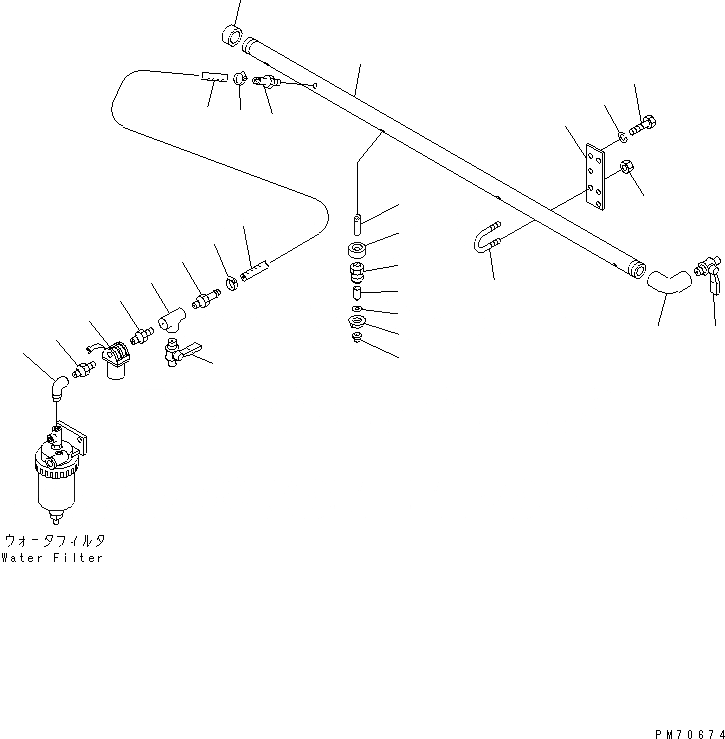 ウォータフィルタ
Water Filter

PM70674