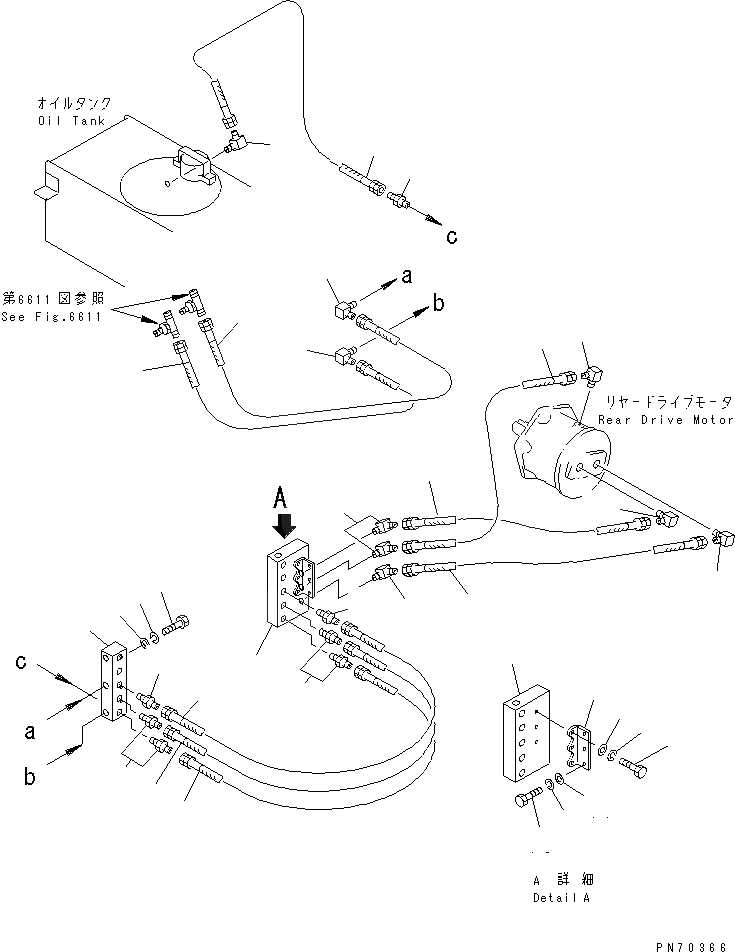 オイルタンク
Oil Tank

c

第6611図参照
See Fig.6611

a

b

リヤードライブモータ
Rear Drive Motor

A

c

a

b

A 詳細
Detail A

PN70366