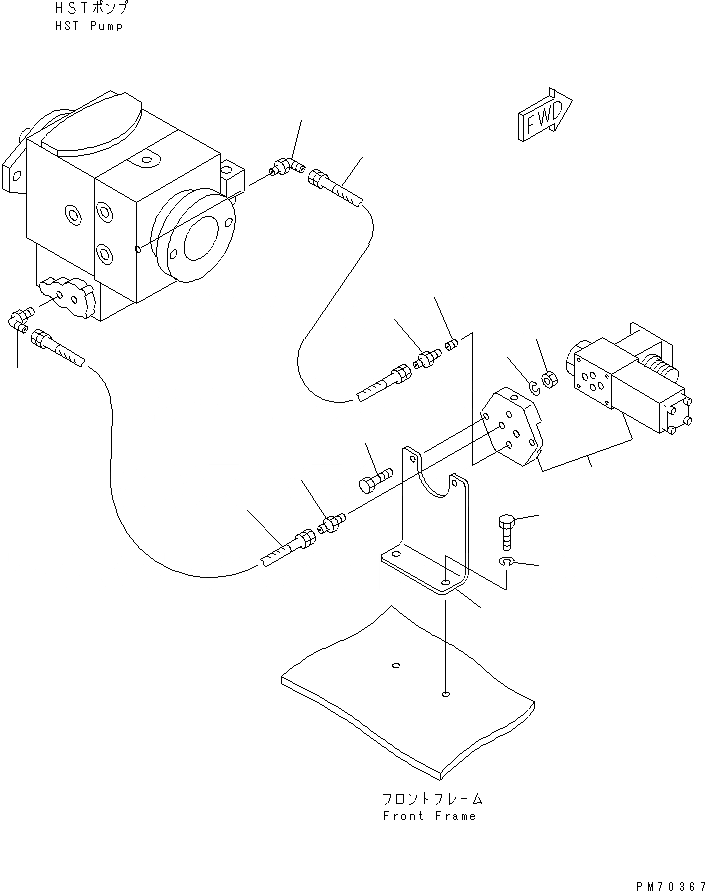 HSTポンプ
HST Pump

FWD

フロントフレーム
Front Frame

PM70367