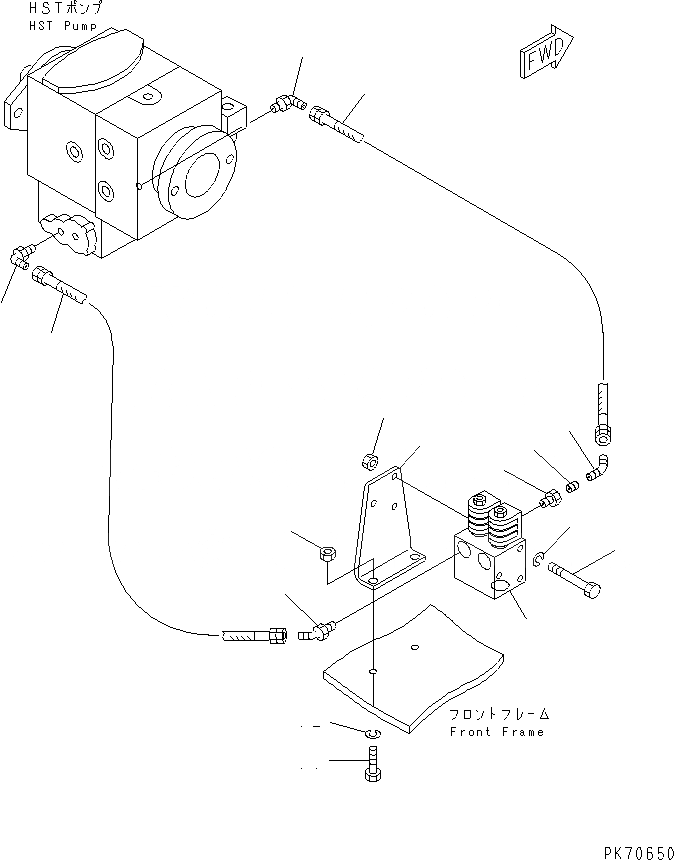 HSTポンプ
HST Pump

FWD

フロントフレーム
Front Frame

PK70650