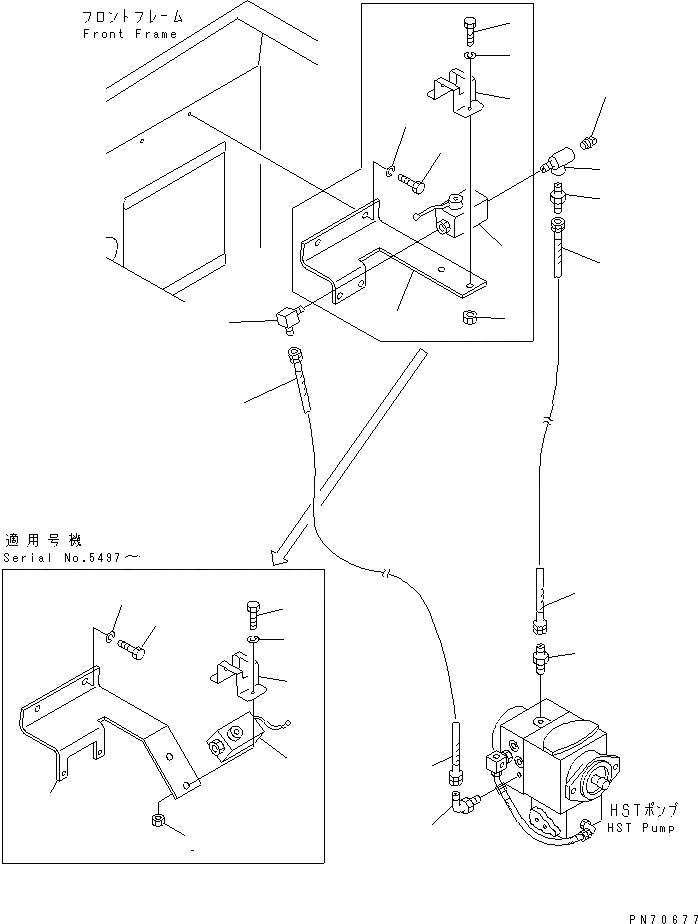 フロントフレーム
Front Frame

適用号機
Serial No.5497～

HSTポンプ
HST Pump

PN70677