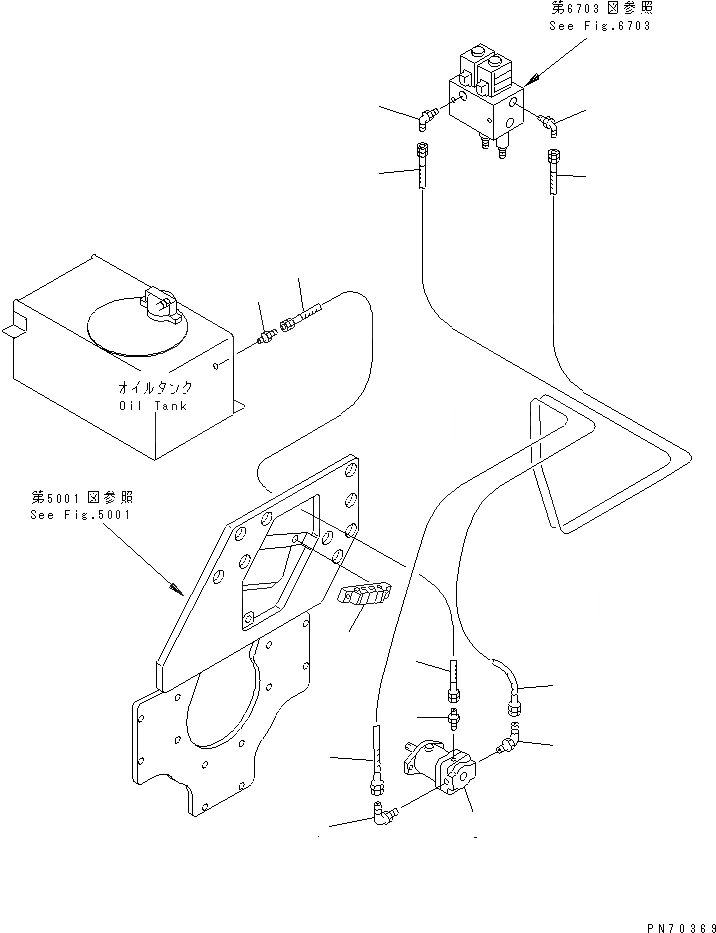 第6703図参照
See Fig.6703

オイルタンク
Oil Tank

第5001図参照
See Fig.5001

PN70369