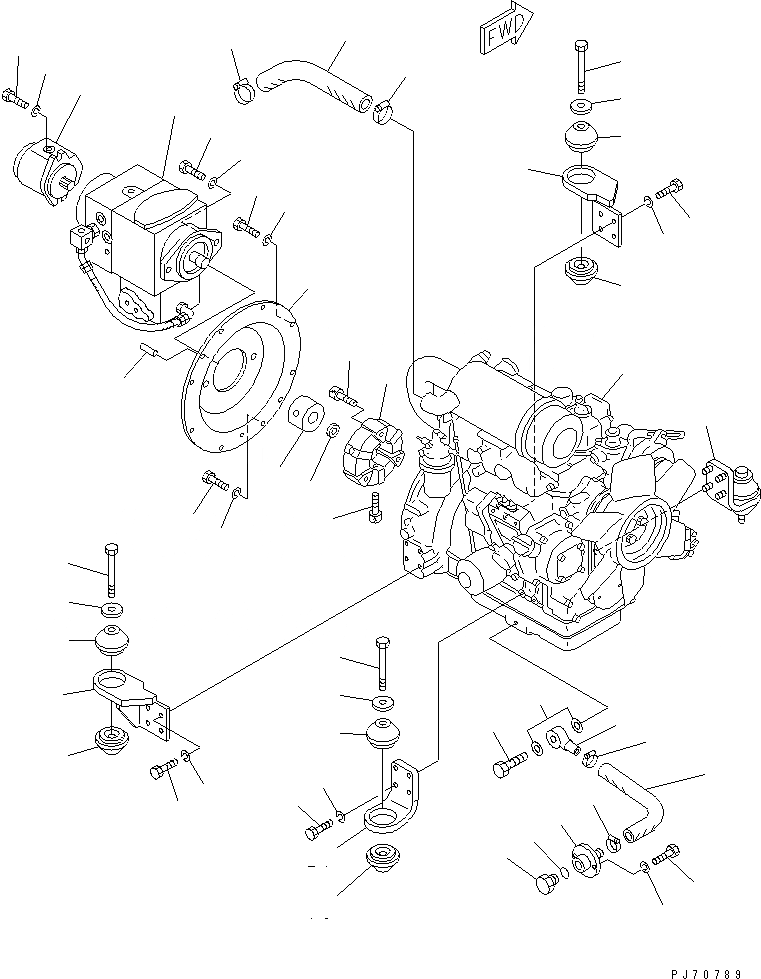 FWD

PJ70789