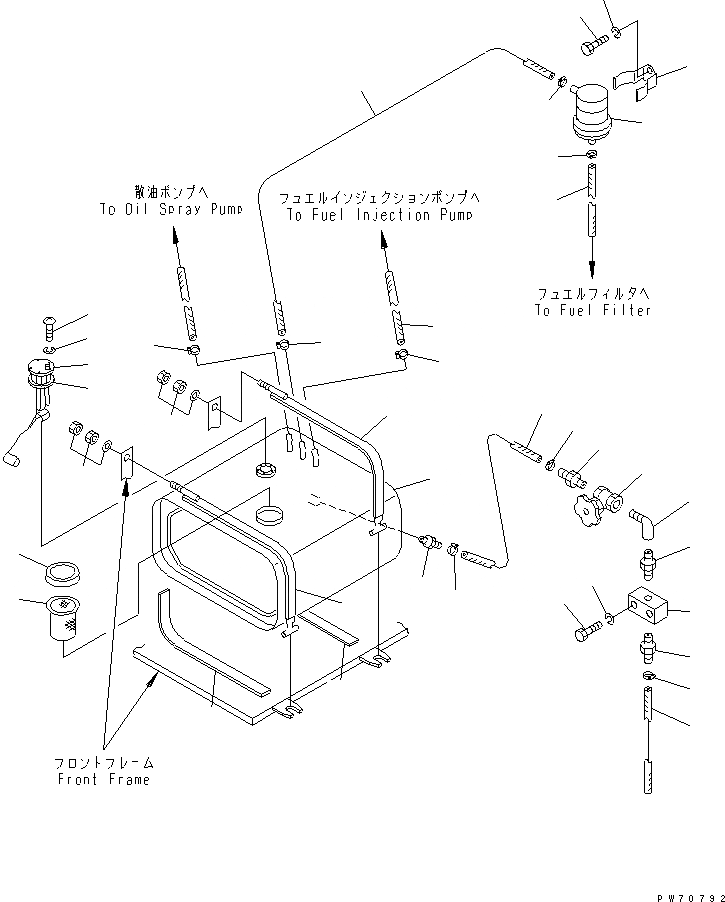 散油ポンプへ
To Oil Spray Pump

フュエルインジェクションポンプへ
To Fuel Injection Pump

フュエルフィルタへ
To Fuel Filter

フロントフレーム
Front Frame

PW70792