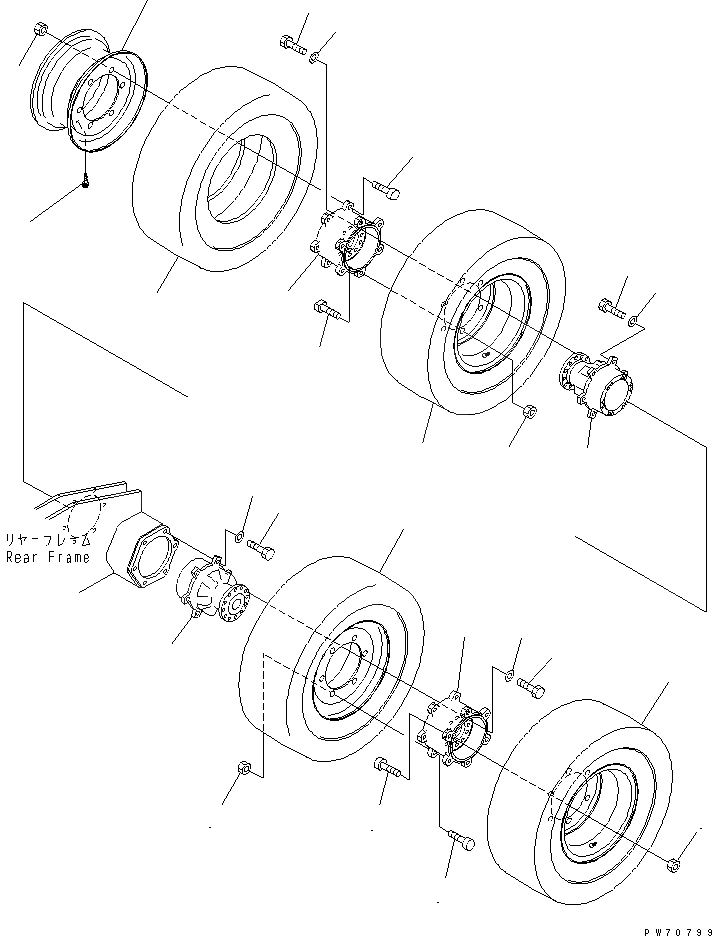 リヤーフレーム
Rear Frame

PW70799