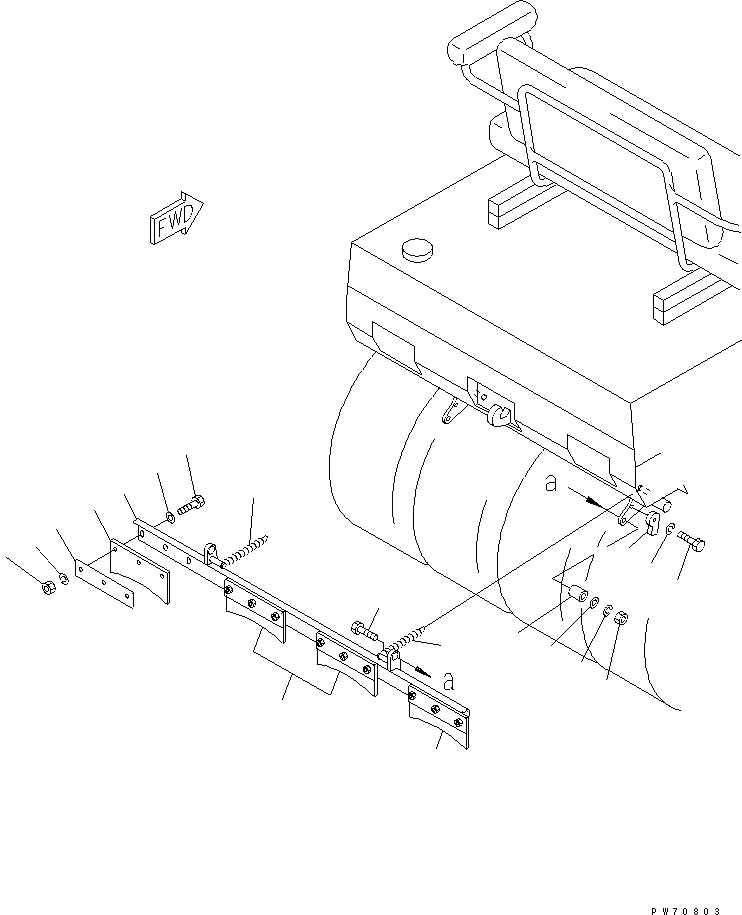 FWD

a

a

PW70803