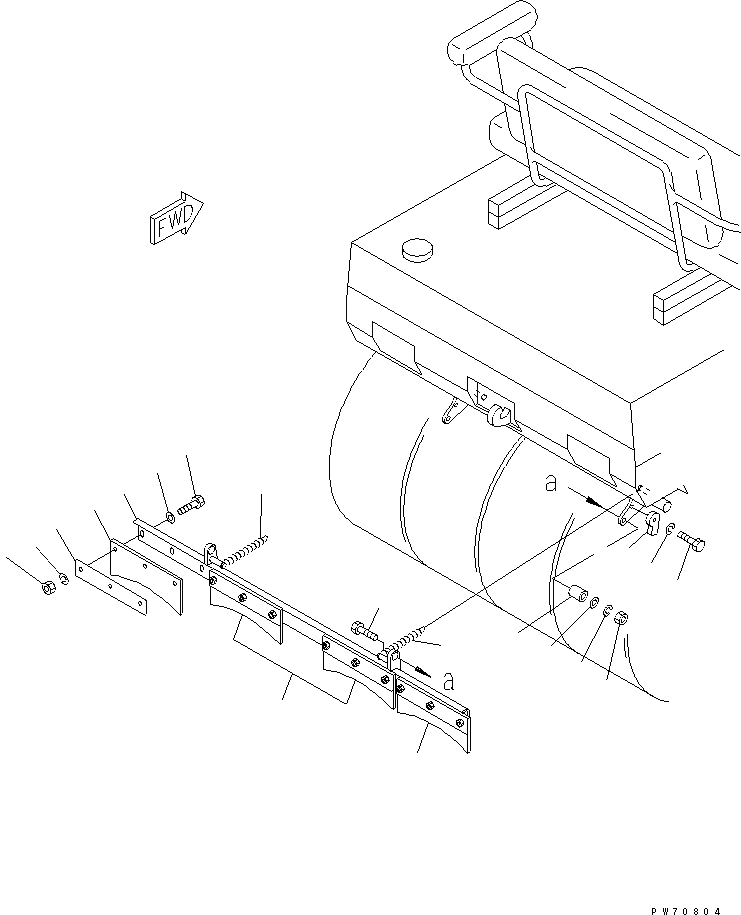 FWD
a
a
PW70804