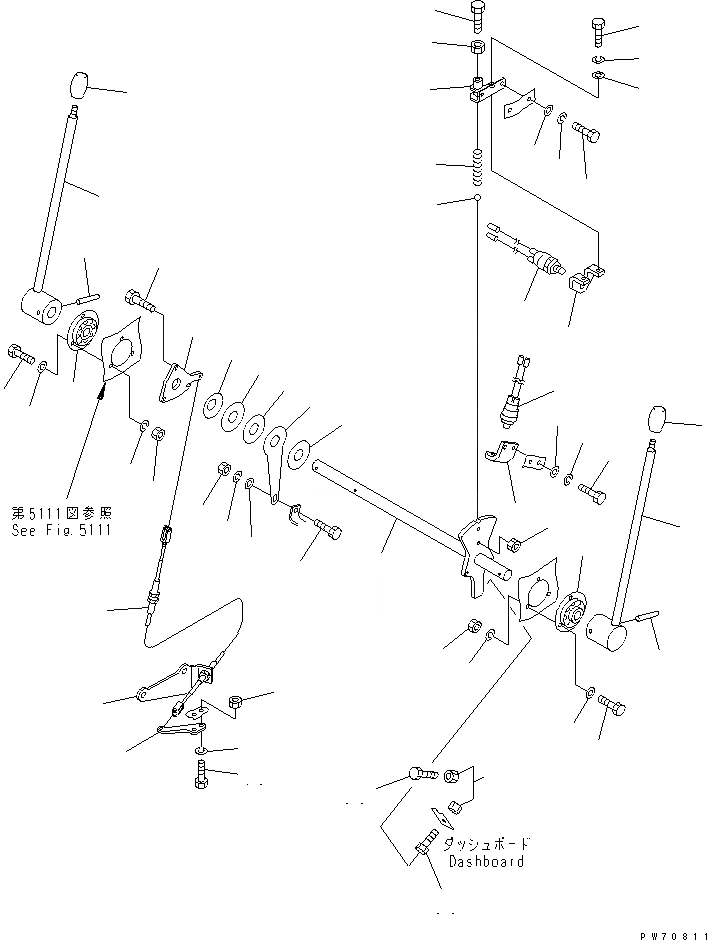 第5111図参照
See Fig.5111

ダッシュボード
Dashboard

PW70811