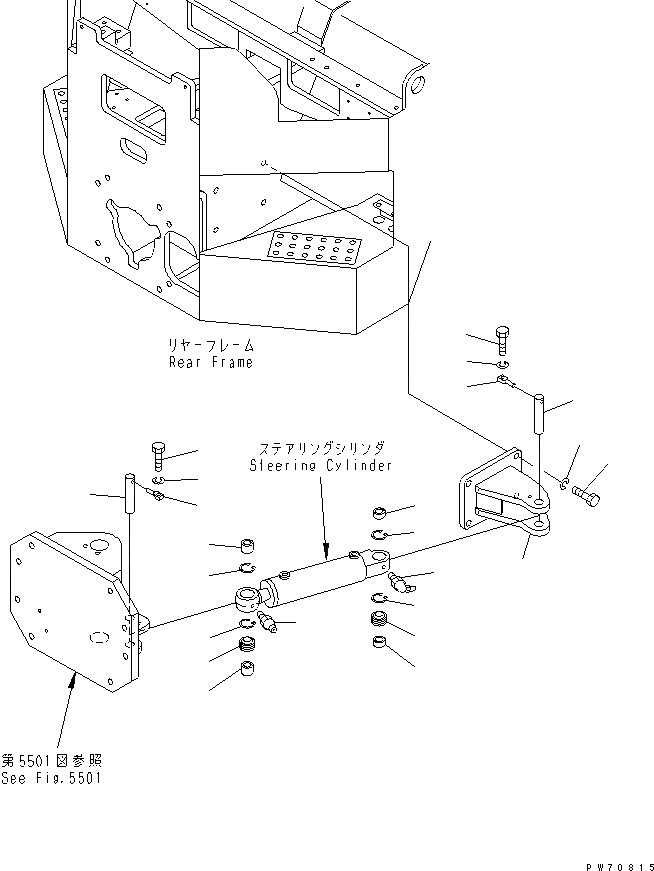 リヤーフレーム
Rear Frame

ステアリングシリンダ
Steering Cylinder

第5501図参照
See Fig.5501

PW70815