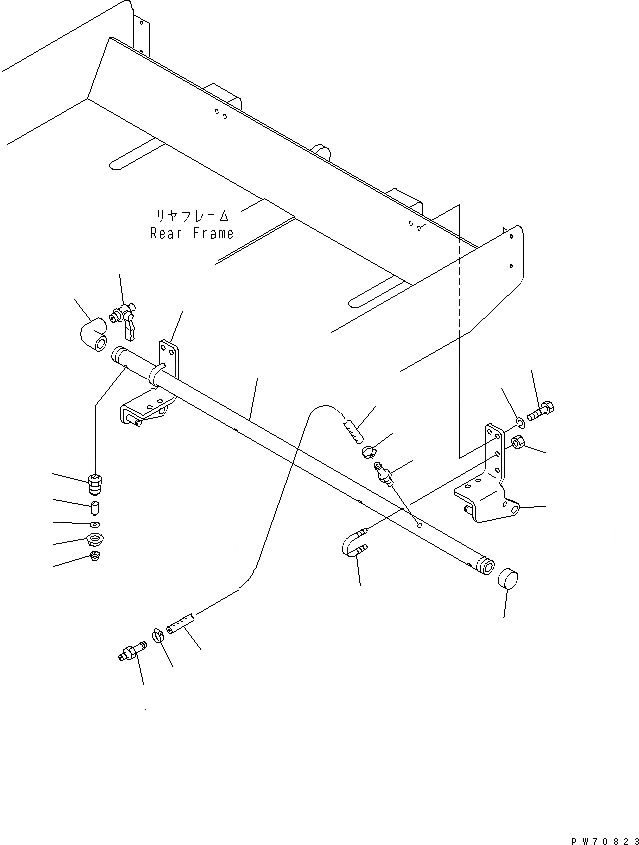 リヤフレーム
Rear Frame

PW70823